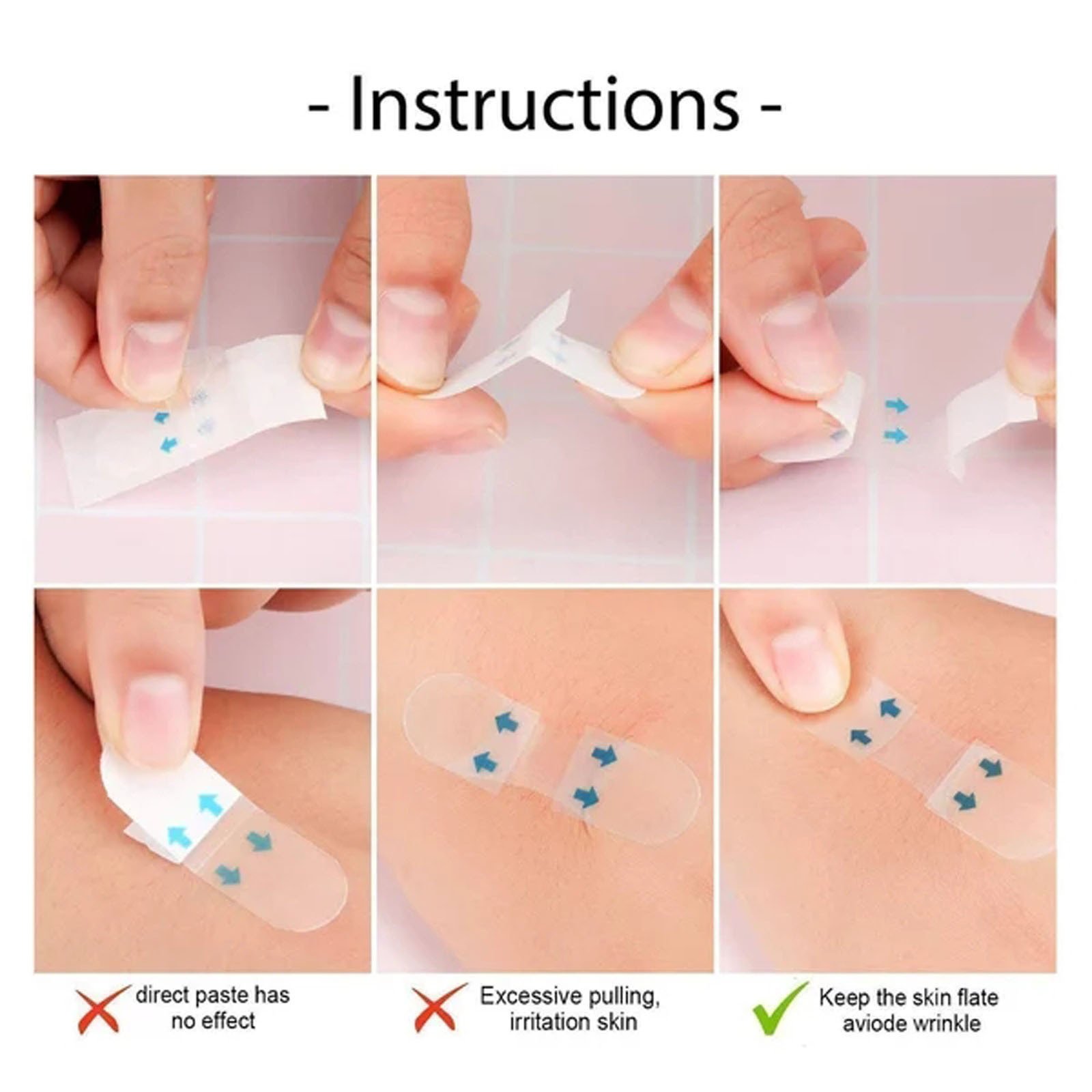 - Instructions -

direct paste has no effect

Excessive pulling, irritation skin

Keep the skin flate aviode wrinkle